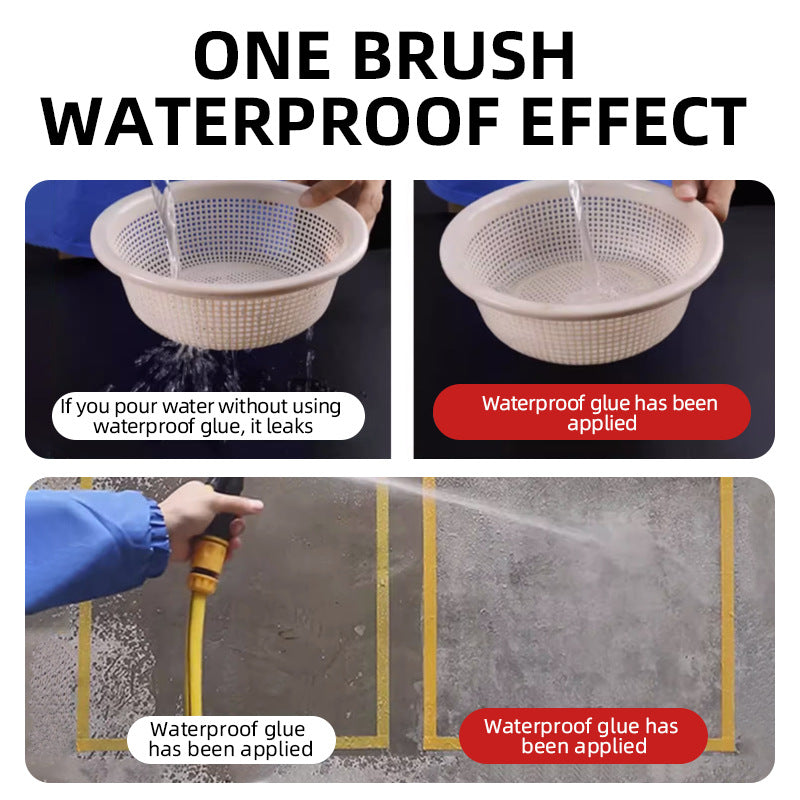 ONE BRUSH
WATERPROOF EFFECT

If you pour water without using waterproof glue, it leaks

Waterproof glue has been applied

Waterproof glue has been applied

Waterproof glue has been applied