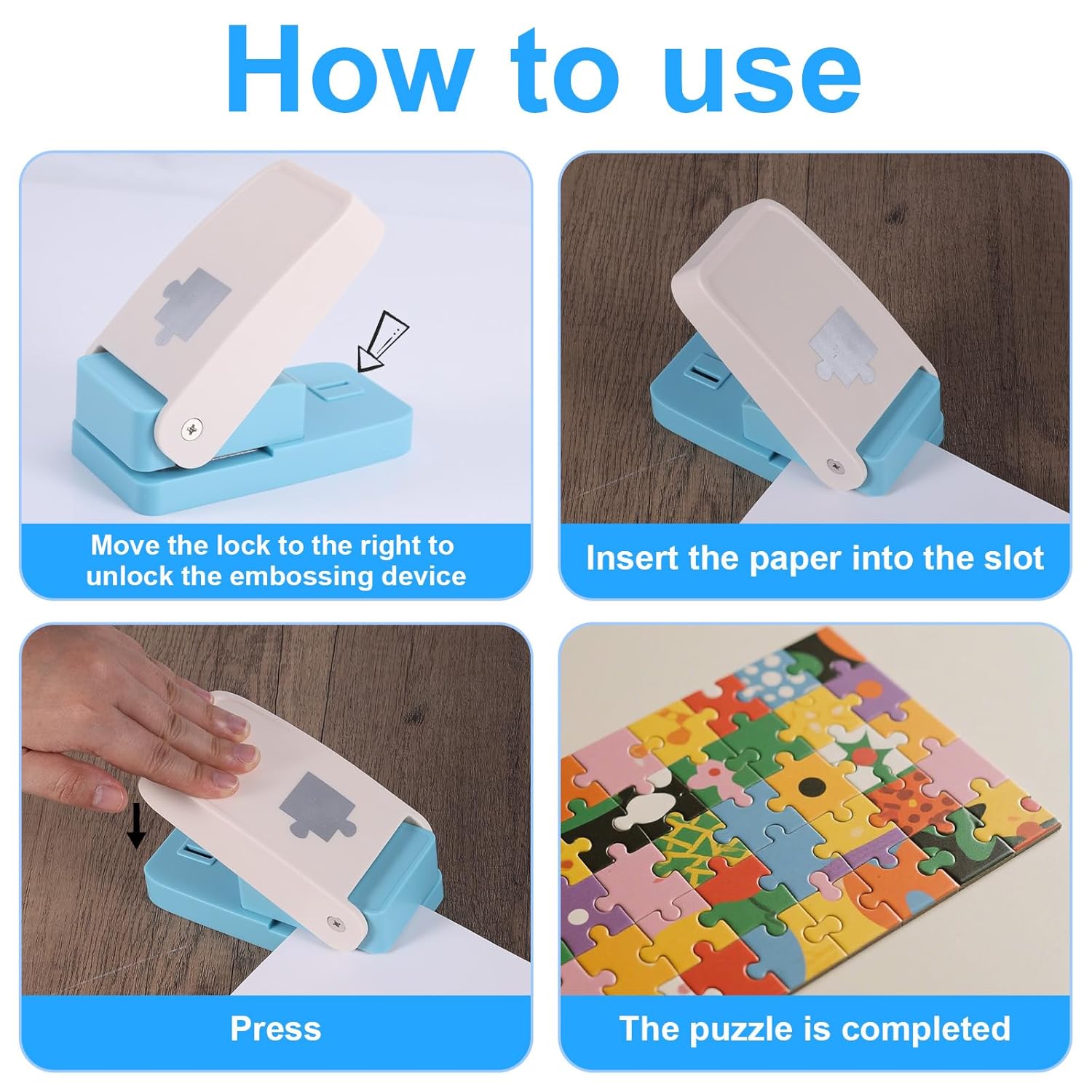 How to use

Move the lock to the right to unlock the embossing device

Insert the paper into the slot

Press

The puzzle is completed