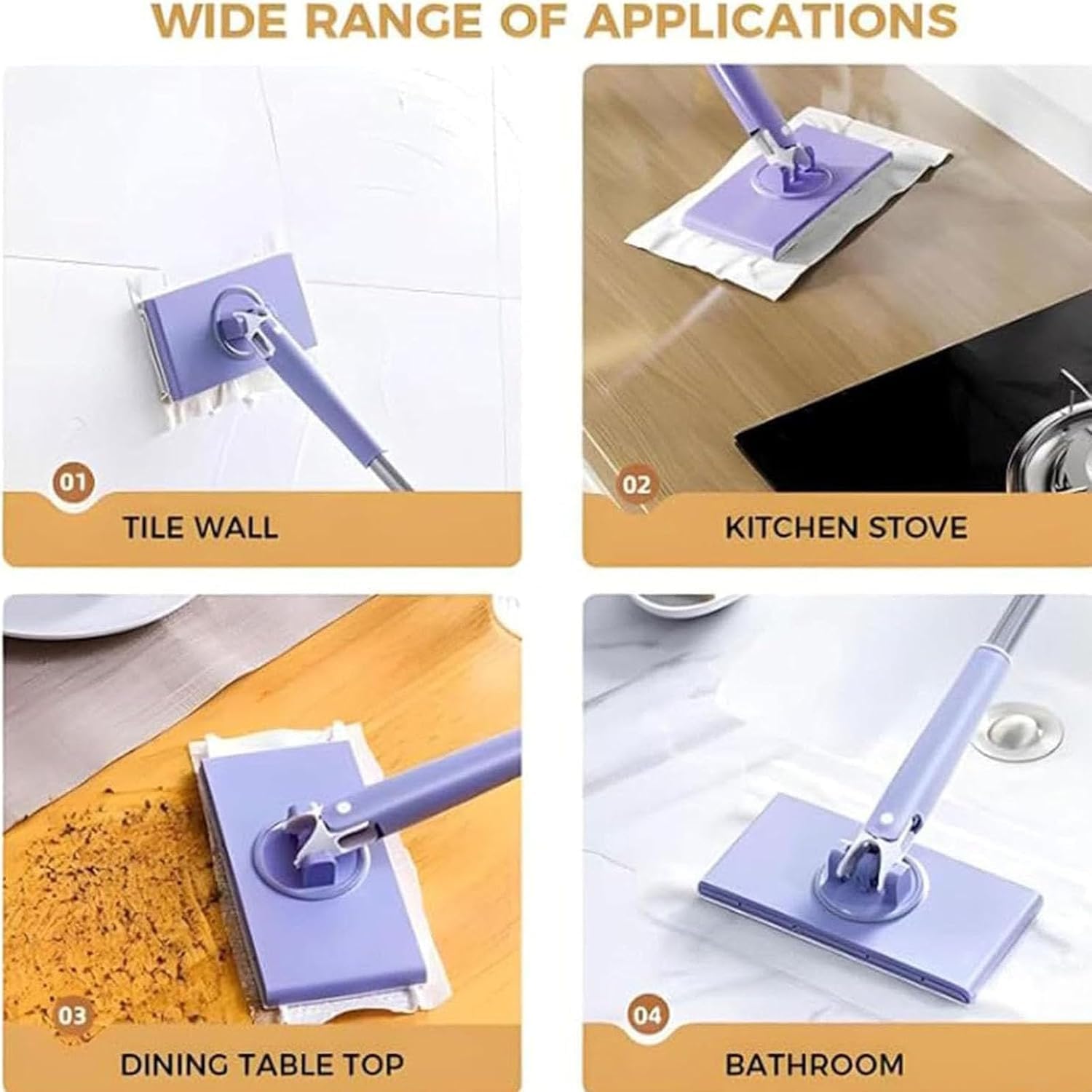 WIDE RANGE OF APPLICATIONS

01
TILE WALL

02
KITCHEN STOVE

03
DINING TABLE TOP

04
BATHROOM