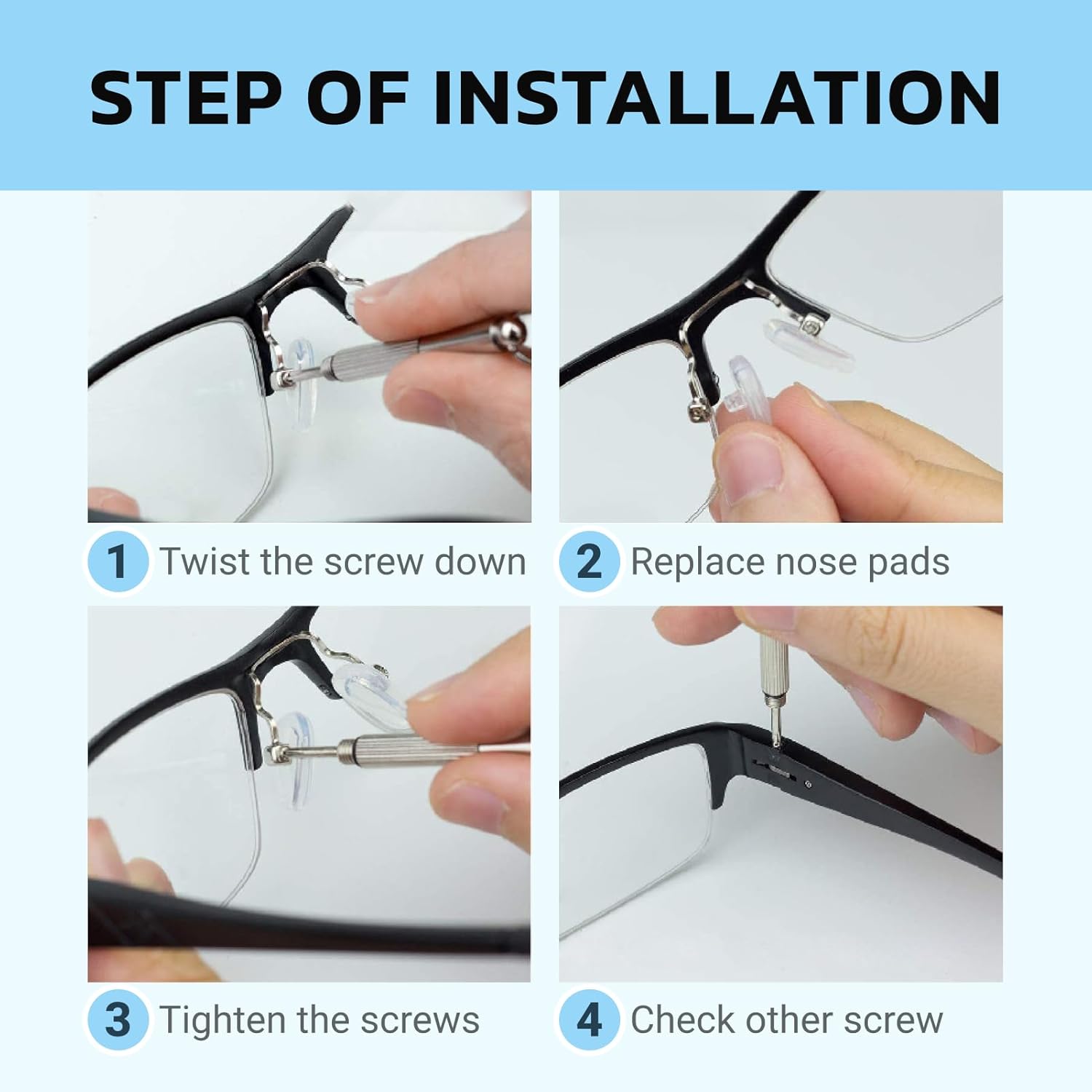 STEP OF INSTALLATION

1 Twist the screw down

2 Replace nose pads

3 Tighten the screws

4 Check other screw