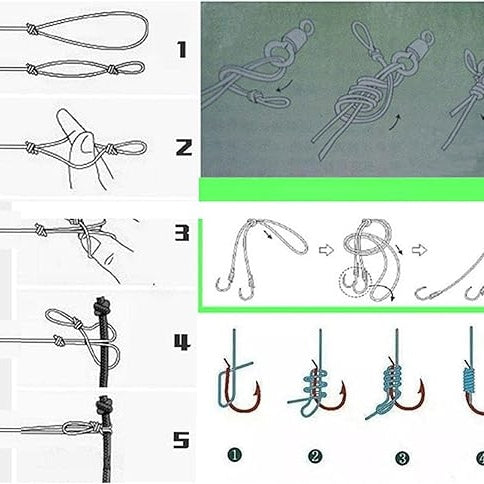 1

2

3

4

5

①

②

③

④