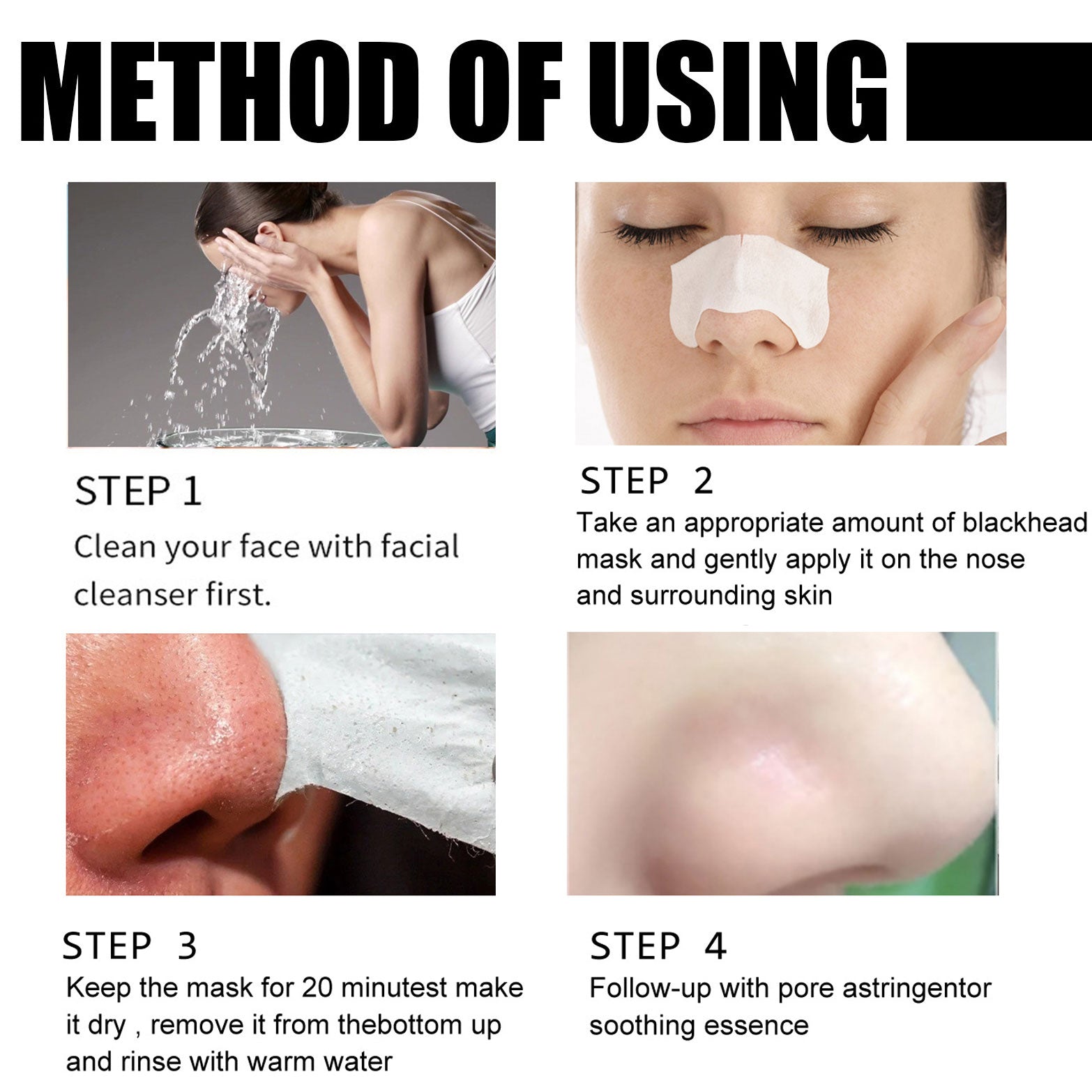 METHOD OF USING

STEP 1
Clean your face with facial cleanser first.

STEP 2
Take an appropriate amount of blackhead mask and gently apply it on the nose and surrounding skin

STEP 3
Keep the mask for 20 minutest make it dry , remove it from thebottom up and rinse with warm water

STEP 4
Follow-up with pore astringentor soothing essence