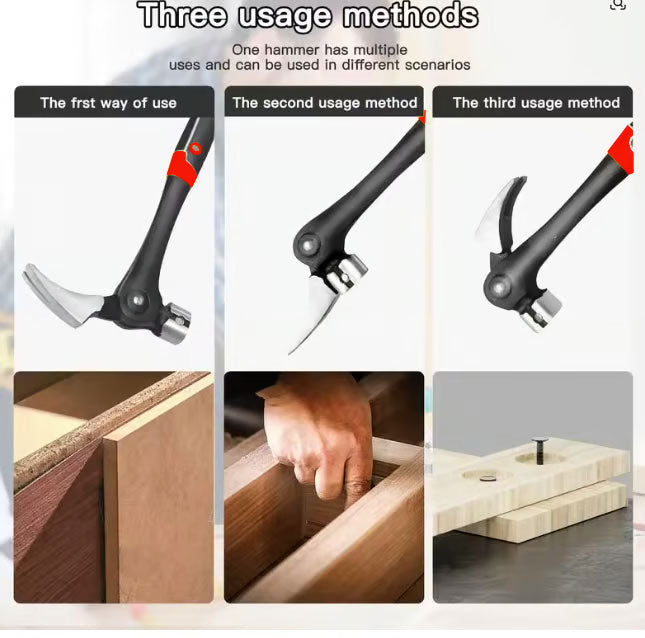 Three usage methods

One hammer has multiple uses and can be used in different scenarios

The frst way of use

The second usage method

The third usage method