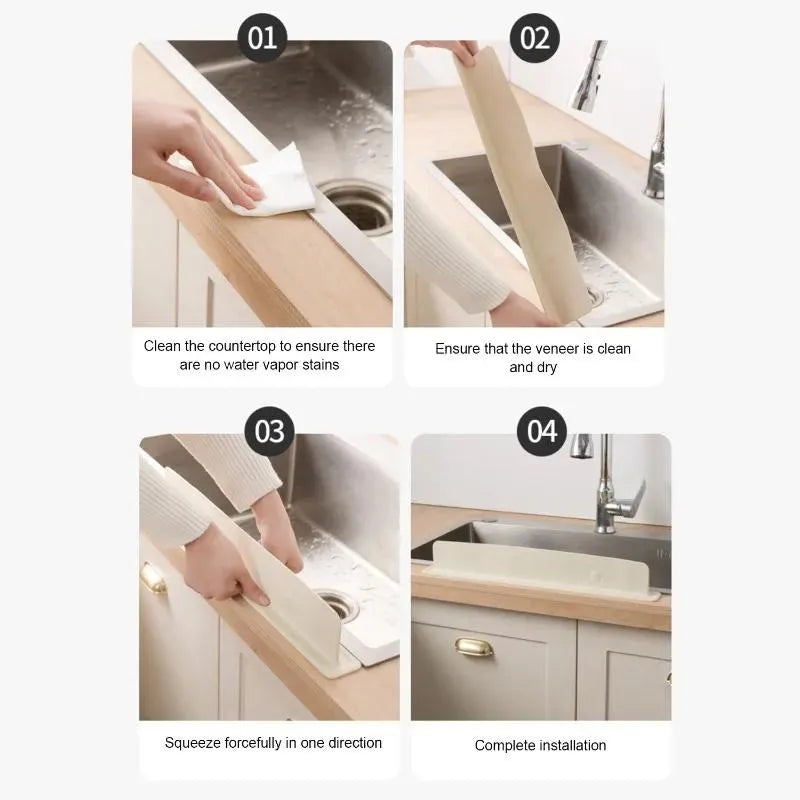 01

Clean the countertop to ensure there are no water vapor stains

02

Ensure that the veneer is clean and dry

03

Squeeze forcefully in one direction

04

Complete installation