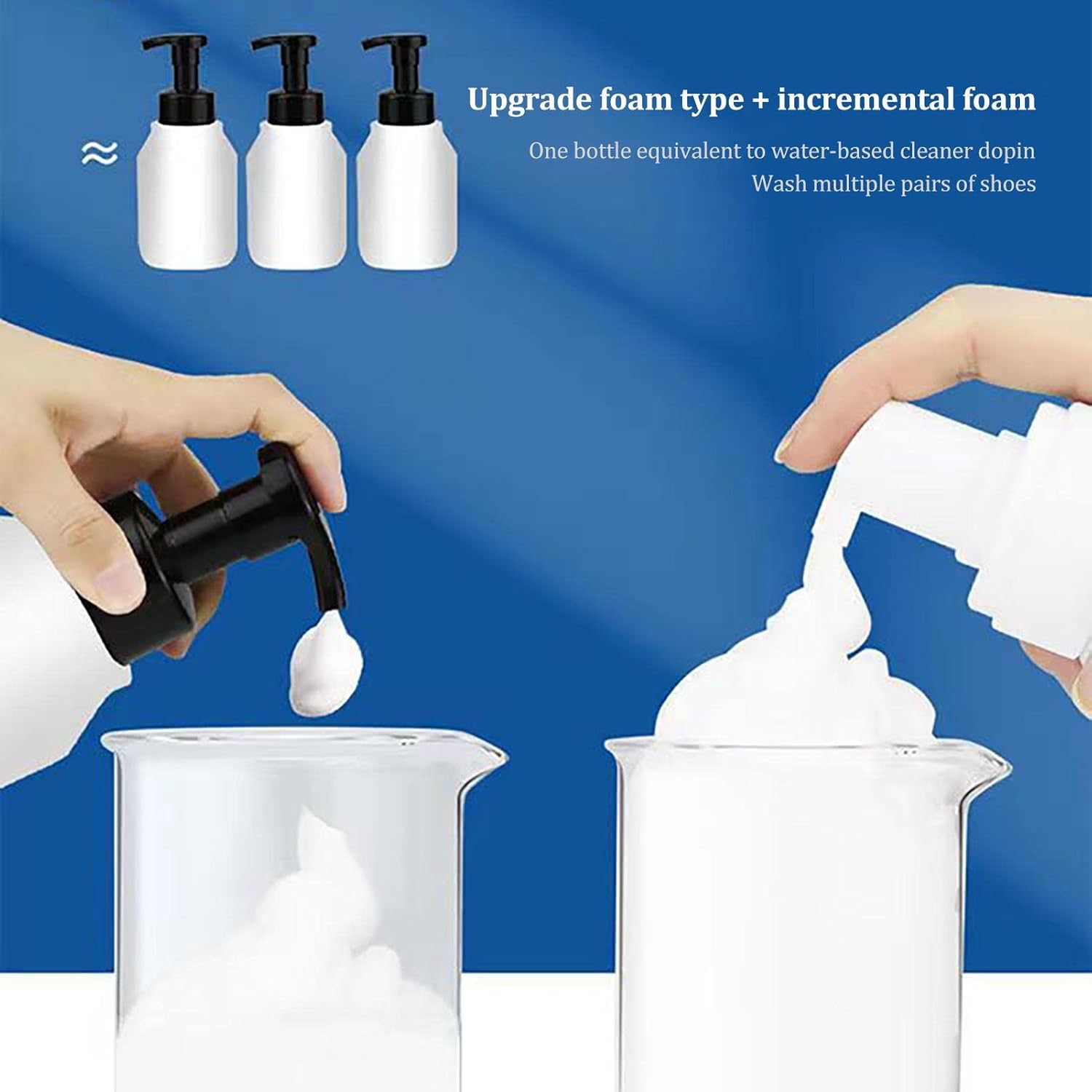 ≈

Upgrade foam type + incremental foam

One bottle equivalent to water-based cleaner dopin
Wash multiple pairs of shoes