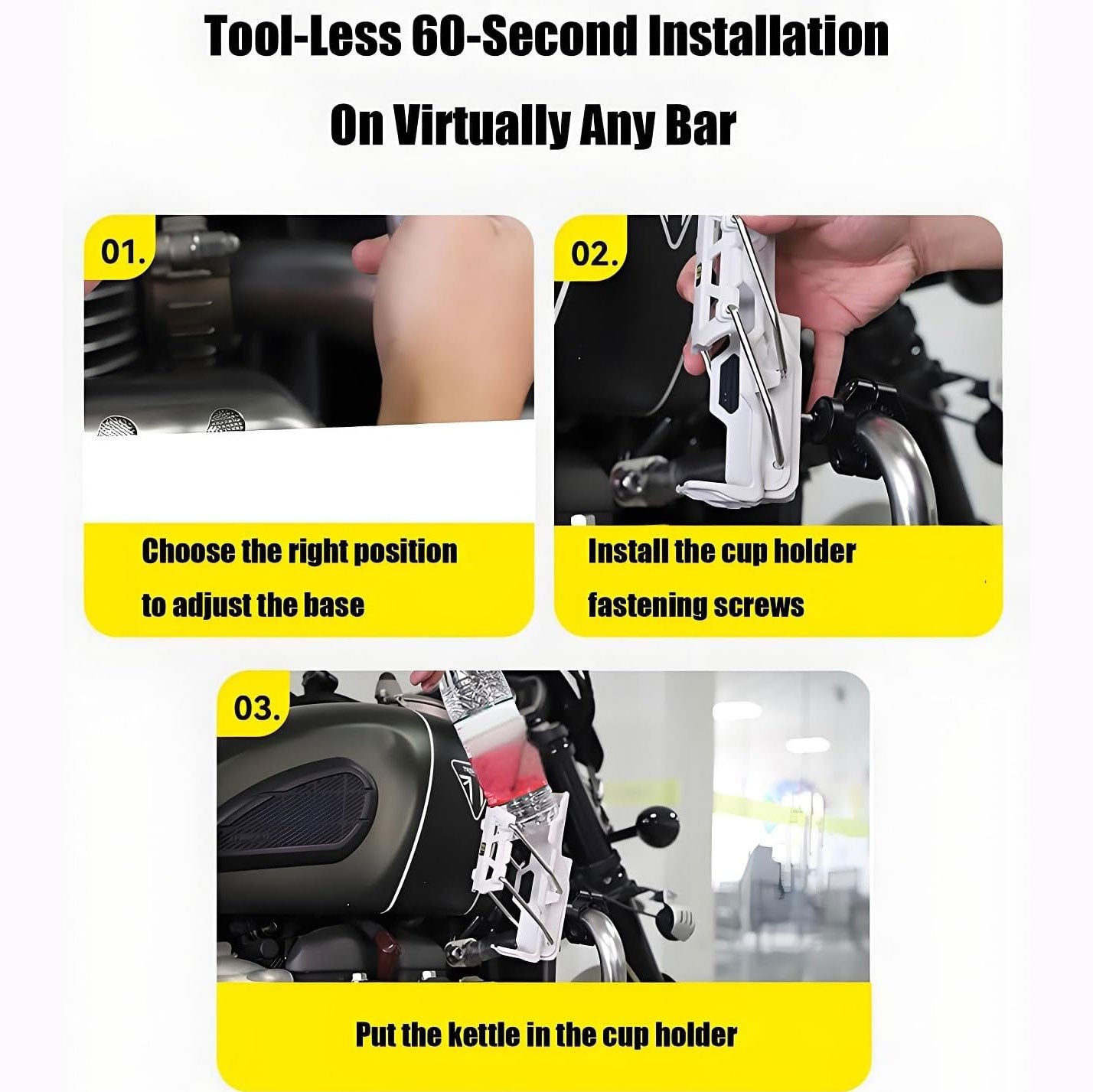 Tool-Less 60-Second Installation

On Virtually Any Bar

01.

Choose the right position to adjust the base

02.

Install the cup holder fastening screws

03.

Put the kettle in the cup holder