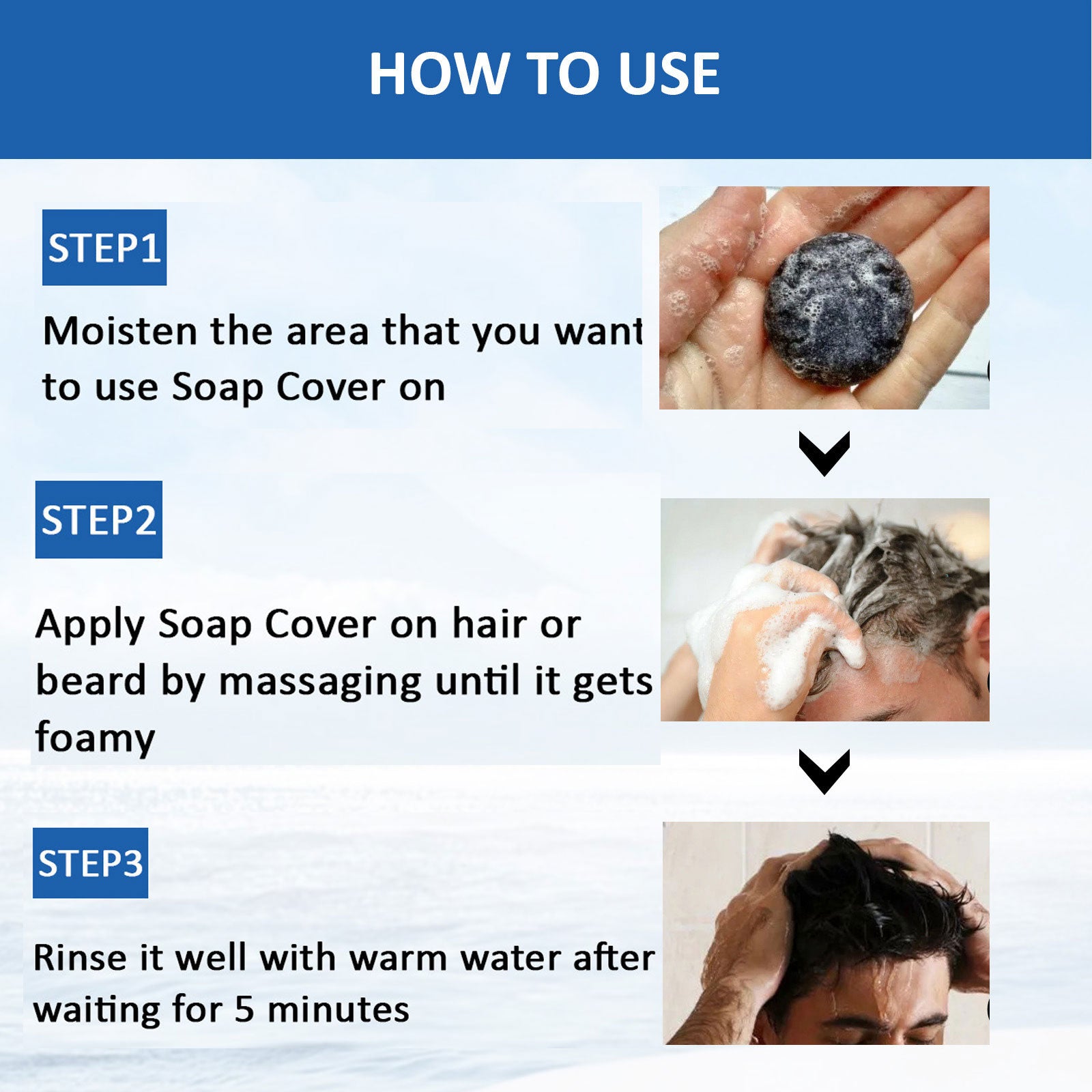 HOW TO USE

STEP1

Moisten the area that you want to use Soap Cover on

STEP2

Apply Soap Cover on hair or beard by massaging until it gets foamy

STEP3

Rinse it well with warm water after waiting for 5 minutes